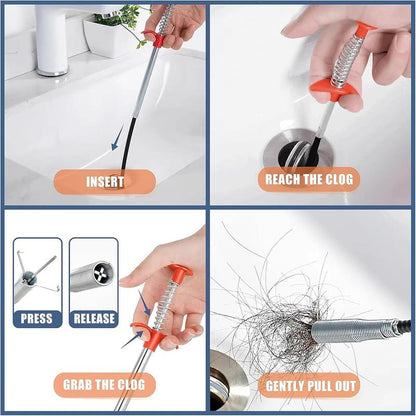 INSERT

REACH THE CLOG

PRESS

RELEASE

GRAB THE CLOG

GENTLY PULL OUT