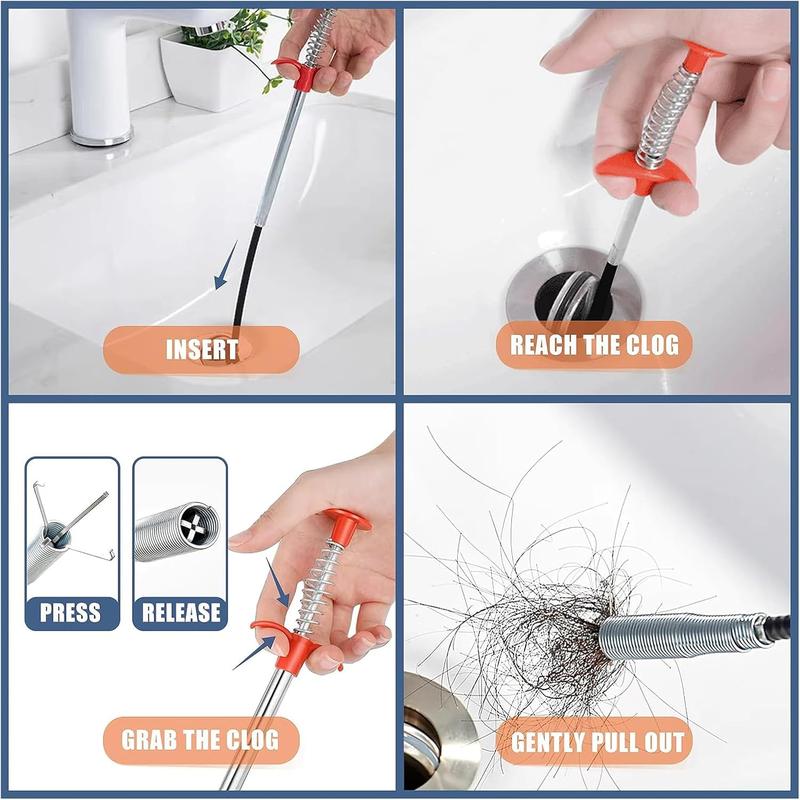 INSERT

REACH THE CLOG

PRESS

RELEASE

GRAB THE CLOG

GENTLY PULL OUT